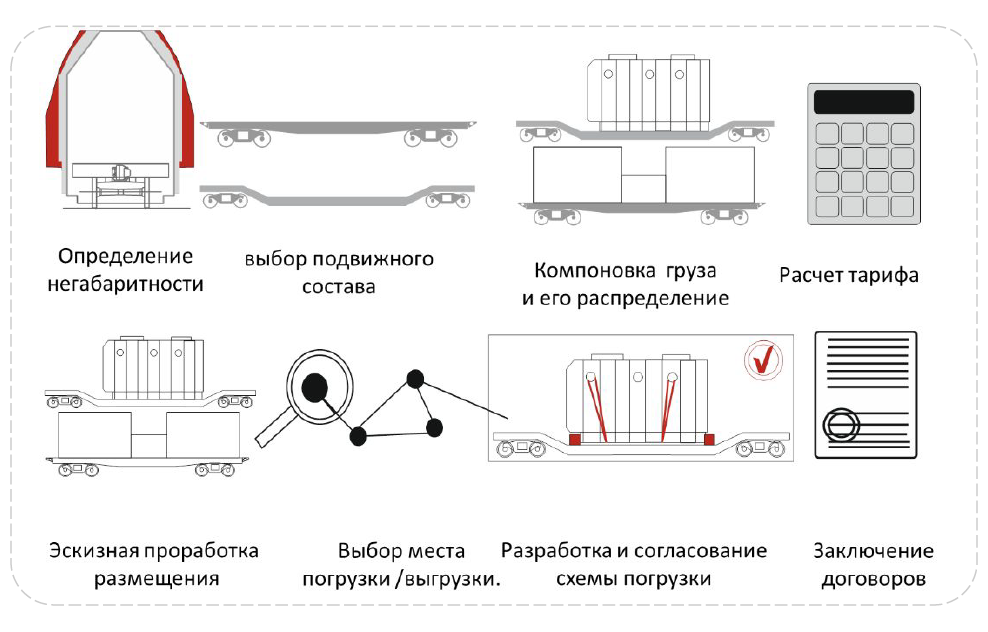 Определение негабаритности

выбор подвижного состава

Компоновка груза и его распределение

Расчет тарифа

Эскизная проработка размещения

Выбор места погрузки /выгрузки.

Разработка и согласование схемы погрузки

Заключение договоров